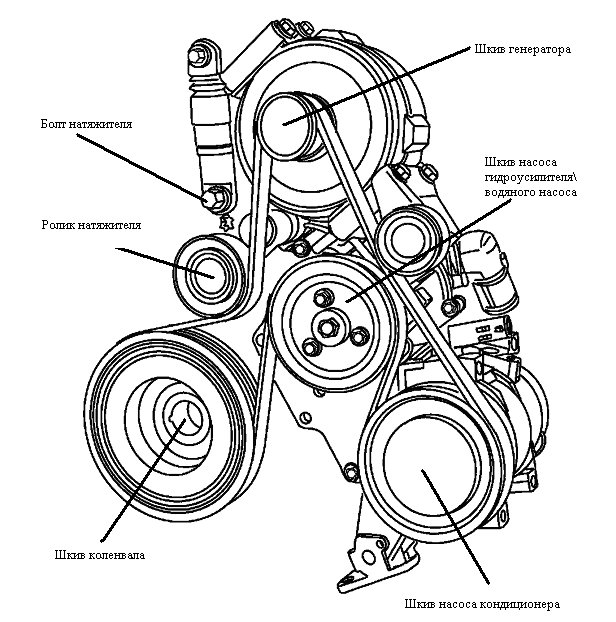 Шкив генератора

Болт натяжителя

Шкив насоса гидроусилителя\ водяного насоса

Ролик натяжителя

Шкив коленвала

Шкив насоса кондиционера