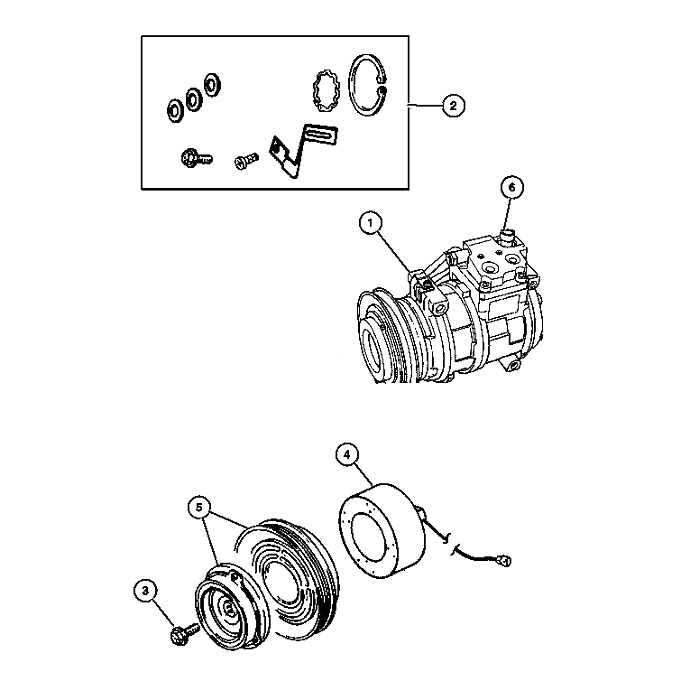 2
6
1
4
5
3